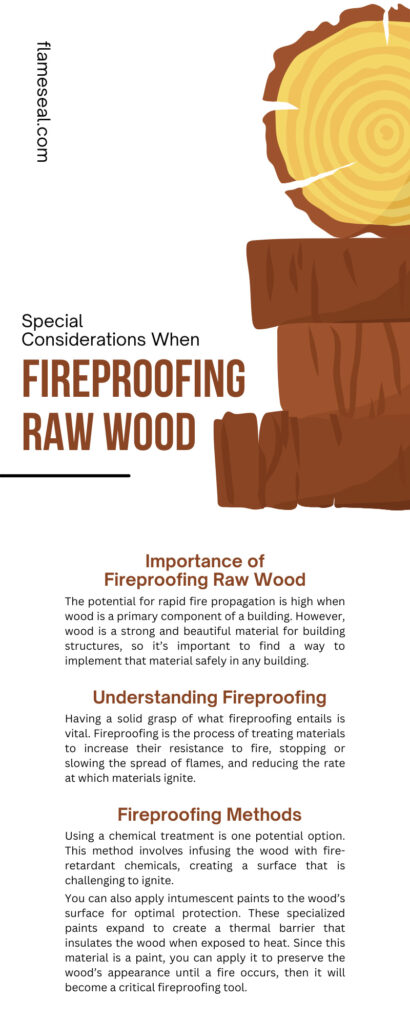 flameseal.com

Special Considerations When

FIREPROOFING RAW WOOD

Importance of Fireproofing Raw Wood

The potential for rapid fire propagation is high when wood is a primary component of a building. However, wood is a strong and beautiful material for building structures, so it's important to find a way to implement that material safely in any building.

Understanding Fireproofing

Having a solid grasp of what fireproofing entails is vital. Fireproofing is the process of treating materials to increase their resistance to fire, stopping or slowing the spread of flames, and reducing the rate at which materials ignite.

Fireproofing Methods

Using a chemical treatment is one potential option. This method involves infusing the wood with fire-retardant chemicals, creating a surface that is challenging to ignite.

You can also apply intumescent paints to the wood's surface for optimal protection. These specialized paints expand to create a thermal barrier that insulates the wood when exposed to heat. Since this material is a paint, you can apply it to preserve the wood's appearance until a fire occurs, then it will become a critical fireproofing tool.