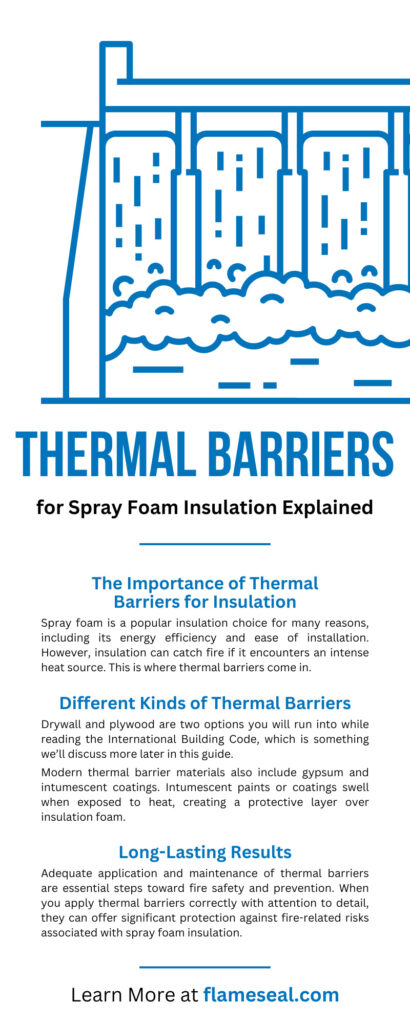 THERMAL BARRIERS

for Spray Foam Insulation Explained

The Importance of Thermal Barriers for Insulation

Spray foam is a popular insulation choice for many reasons, including its energy efficiency and ease of installation. However, insulation can catch fire if it encounters an intense heat source. This is where thermal barriers come in.

Different Kinds of Thermal Barriers

Drywall and plywood are two options you will run into while reading the International Building Code, which is something we'll discuss more later in this guide.

Modern thermal barrier materials also include gypsum and intumescent coatings. Intumescent paints or coatings swell when exposed to heat, creating a protective layer over insulation foam.

Long-Lasting Results

Adequate application and maintenance of thermal barriers are essential steps toward fire safety and prevention. When you apply thermal barriers correctly with attention to detail, they can offer significant protection against fire-related risks associated with spray foam insulation.

Learn More at flameseal.com